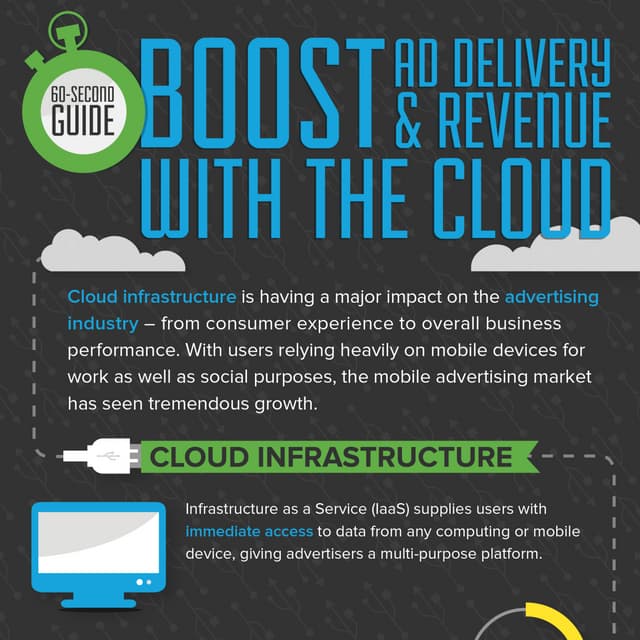 60-SECOND GUIDE

BOOST AD DELIVERY & REVENUE WITH THE CLOUD

Cloud infrastructure is having a major impact on the advertising industry – from consumer experience to overall business performance. With users relying heavily on mobile devices for work as well as social purposes, the mobile advertising market has seen tremendous growth.

CLOUD INFRASTRUCTURE

Infrastructure as a Service (IaaS) supplies users with immediate access to data from any computing or mobile device, giving advertisers a multi-purpose platform.