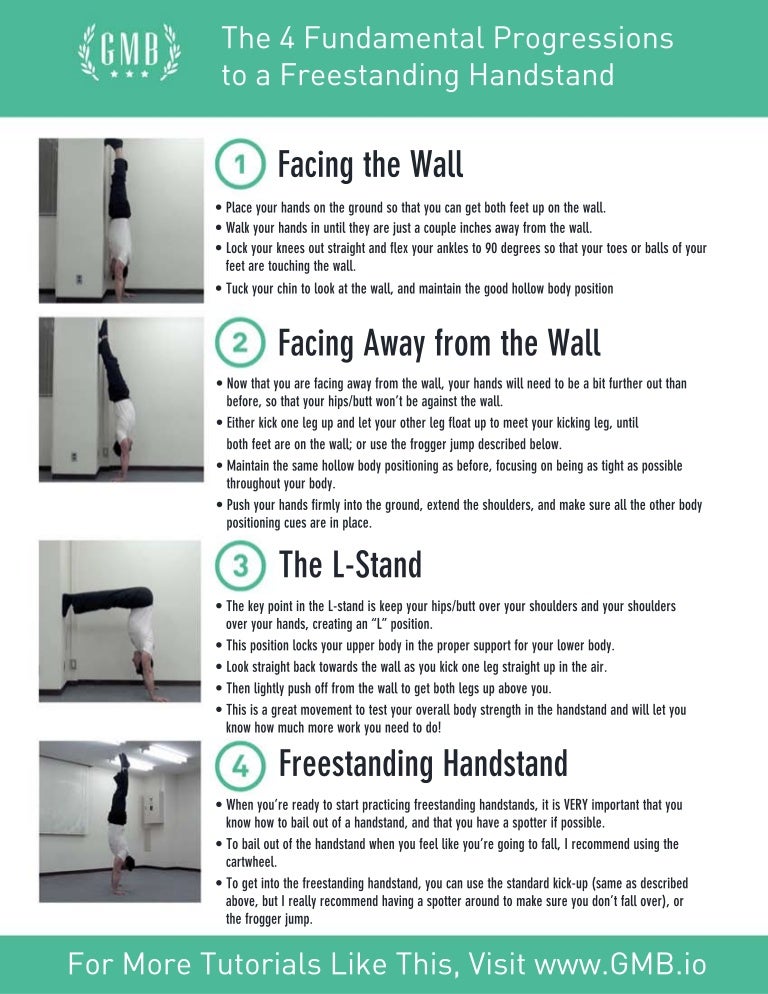 GMB

The 4 Fundamental Progressions to a Freestanding Handstand

1 Facing the Wall

• Place your hands on the ground so that you can get both feet up on the wall.
• Walk your hands in until they are just a couple inches away from the wall.
• Lock your knees out straight and flex your ankles to 90 degrees so that your toes or balls of your feet are touching the wall.
• Tuck your chin to look at the wall, and maintain the good hollow body position

2 Facing Away from the Wall

• Now that you are facing away from the wall, your hands will need to be a bit further out than before, so that your hips/butt won't be against the wall.
• Either kick one leg up and let your other leg float up to meet your kicking leg, until both feet are on the wall; or use the frogger jump described below.
• Maintain the same hollow body positioning as before, focusing on being as tight as possible throughout your body.
• Push your hands firmly into the ground, extend the shoulders, and make sure all the other body positioning cues are in place.

3 The L-Stand

• The key point in the L-stand is keep your hips/butt over your shoulders and your shoulders over your hands, creating an "L" position.
• This position locks your upper body in the proper support for your lower body.
• Look straight back towards the wall as you kick one leg straight up in the air.
• Then lightly push off from the wall to get both legs up above you.
• This is a great movement to test your overall body strength in the handstand and will let you know how much more work you need to do!

4 Freestanding Handstand

• When you're ready to start practicing freestanding handstands, it is VERY important that you know how to bail out of a handstand, and that you have a spotter if possible.
• To bail out of the handstand when you feel like you're going to fall, I recommend using the cartwheel.
• To get into the freestanding handstand, you can use the standard kick-up (same as described above, but I really recommend having a spotter around to make sure you don't fall over), or the frogger jump.

For More Tutorials Like This, Visit www.GMB.io