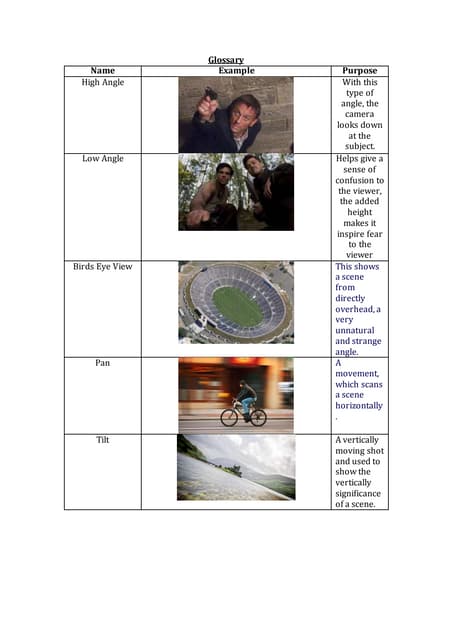 Glossary

| Name | Example | Purpose |
|---|---|---|
| High Angle | | With this type of angle, the camera looks down at the subject. |
| Low Angle | | Helps give a sense of confusion to the viewer, the added height makes it inspire fear to the viewer |
| Birds Eye View | | This shows a scene from directly overhead, a very unnatural and strange angle. |
| Pan | | A movement, which scans a scene horizontally . |
| Tilt | | A vertically moving shot and used to show the vertically significance of a scene. |