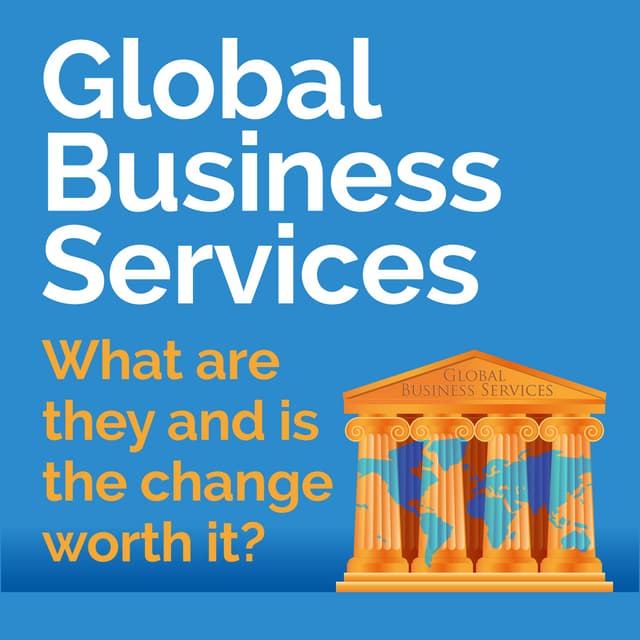 Global Business Services

What are they and is the change worth it?

GLOBAL BUSINESS SERVICES