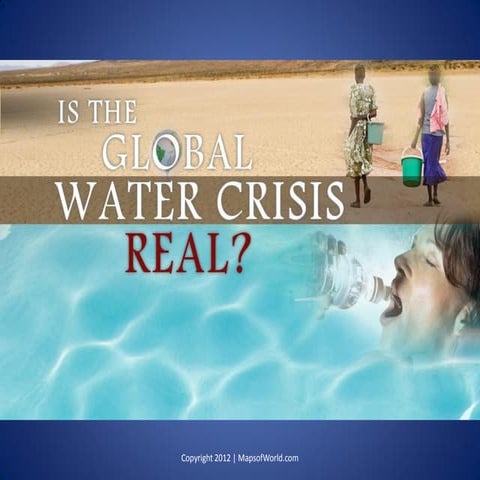 IS THE GLOBAL WATER CRISIS REAL?

Copyright 2012 | MapsofWorld.com