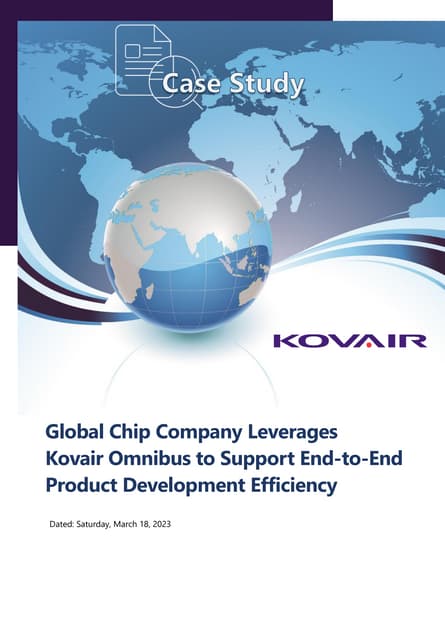 Case Study

KOVAIR

Global Chip Company Leverages Kovair Omnibus to Support End-to-End Product Development Efficiency

Dated: Saturday, March 18, 2023