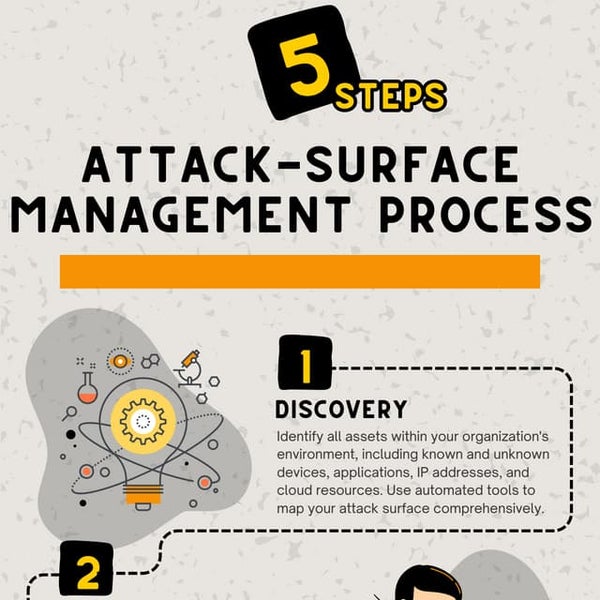 5 STEPS

ATTACK-SURFACE MANAGEMENT PROCESS

1

DISCOVERY

Identify all assets within your organization's environment, including known and unknown devices, applications, IP addresses, and cloud resources. Use automated tools to map your attack surface comprehensively.

2