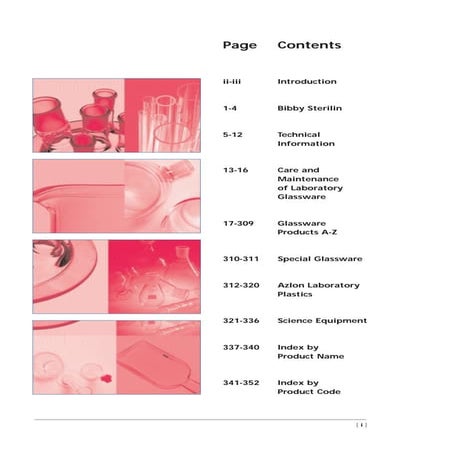 | Page | Contents |
|---|---|
| ii-iii | Introduction |
| 1-4 | Bibby Sterilin |
| 5-12 | Technical Information |
| 13-16 | Care and Maintenance of Laboratory Glassware |
| 17-309 | Glassware Products A-Z |
| 310-311 | Special Glassware |
| 312-320 | Azlon Laboratory Plastics |
| 321-336 | Science Equipment |
| 337-340 | Index by Product Name |
| 341-352 | Index by Product Code |

[ i ]