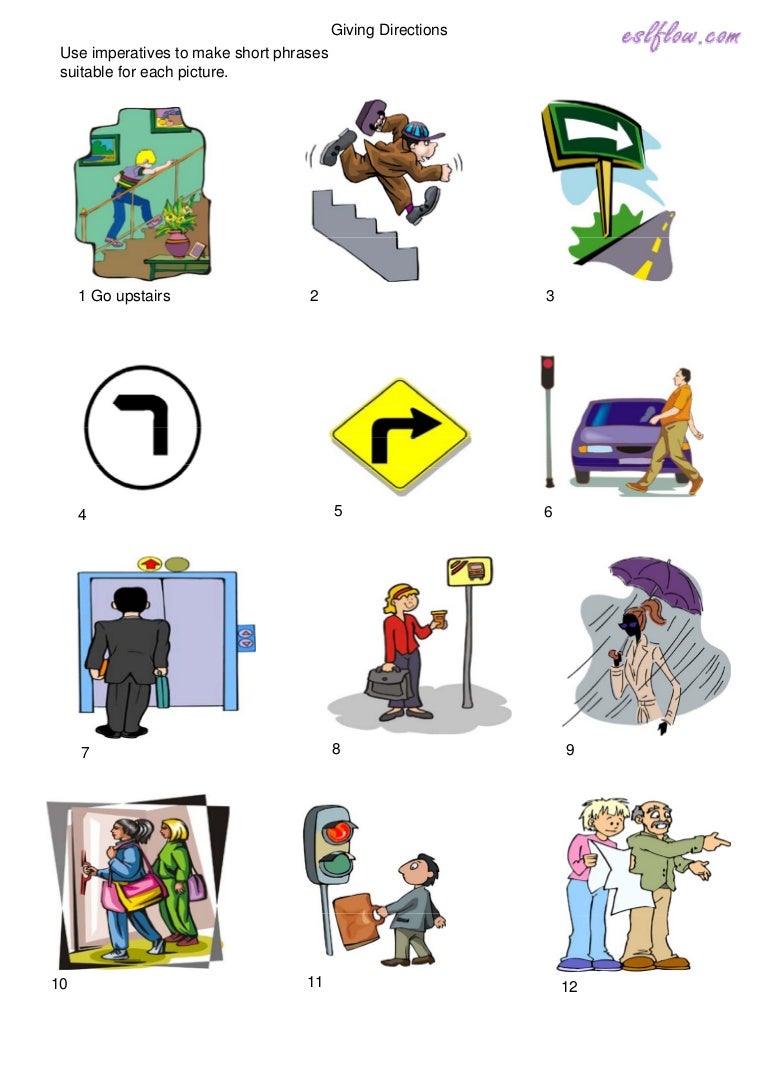 Giving Directions

eslflow.com

Use imperatives to make short phrases suitable for each picture.

1 Go upstairs

2

3

4

5

6

7

8

9

10

11

12