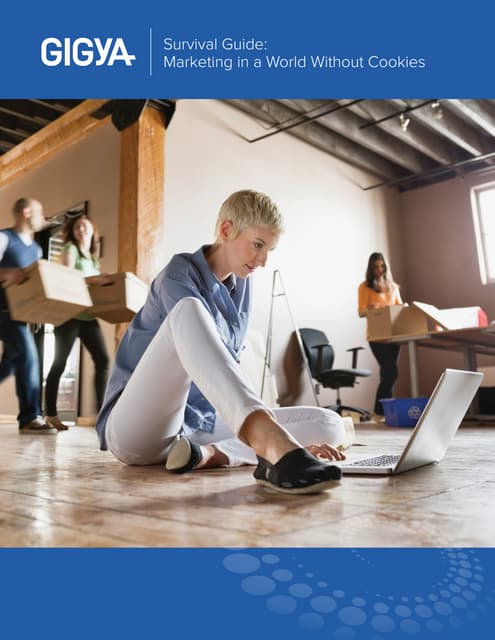 GIGYA

Survival Guide:
Marketing in a World Without Cookies