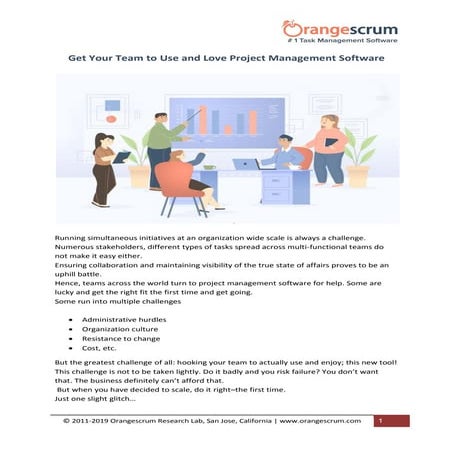 Orangescrum
# 1 Task Management Software

Get Your Team to Use and Love Project Management Software

Running simultaneous initiatives at an organization wide scale is always a challenge. Numerous stakeholders, different types of tasks spread across multi-functional teams do not make it easy either.
Ensuring collaboration and maintaining visibility of the true state of affairs proves to be an uphill battle.
Hence, teams across the world turn to project management software for help. Some are lucky and get the right fit the first time and get going.
Some run into multiple challenges

- Administrative hurdles
- Organization culture
- Resistance to change
- Cost, etc.

But the greatest challenge of all: hooking your team to actually use and enjoy; this new tool! This challenge is not to be taken lightly. Do it badly and you risk failure? You don't want that. The business definitely can't afford that.
But when you have decided to scale, do it right–the first time.
Just one slight glitch...

© 2011-2019 Orangescrum Research Lab, San Jose, California | www.orangescrum.com 1