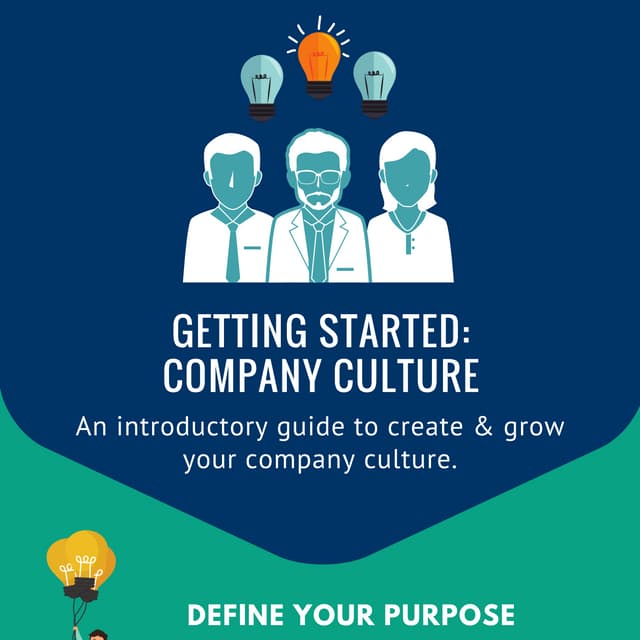 GETTING STARTED:
COMPANY CULTURE

An introductory guide to create & grow your company culture.

DEFINE YOUR PURPOSE