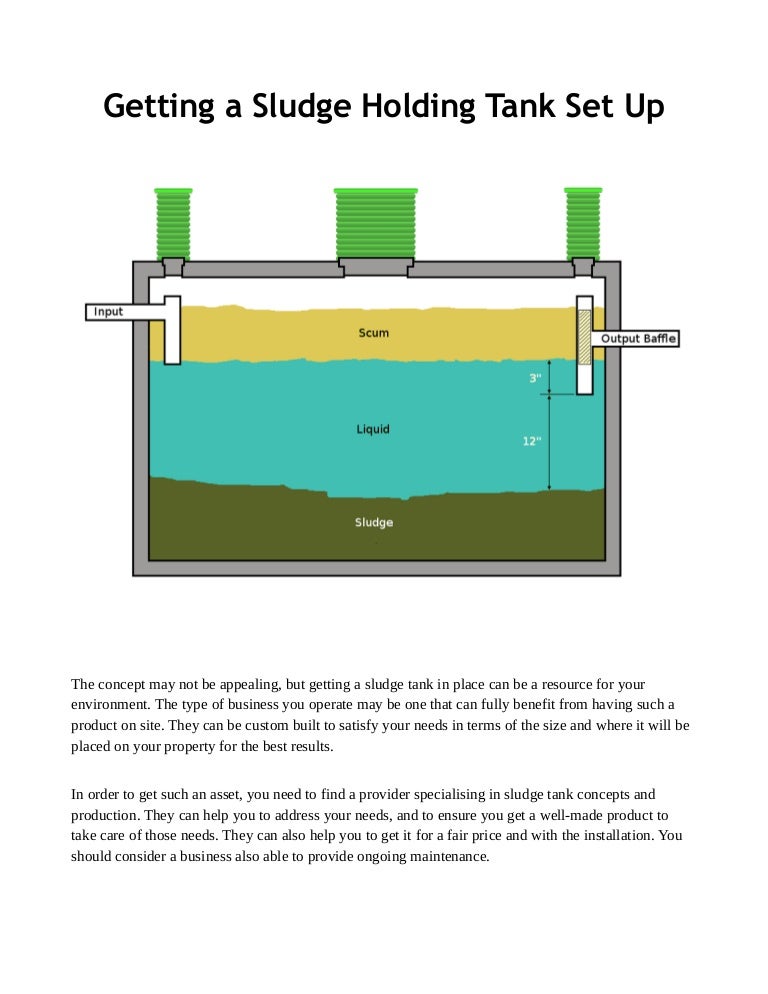 Getting a Sludge Holding Tank Set Up

Input

Scum

Output Baffle

3"

Liquid

12"

Sludge

The concept may not be appealing, but getting a sludge tank in place can be a resource for your environment. The type of business you operate may be one that can fully benefit from having such a product on site. They can be custom built to satisfy your needs in terms of the size and where it will be placed on your property for the best results.

In order to get such an asset, you need to find a provider specialising in sludge tank concepts and production. They can help you to address your needs, and to ensure you get a well-made product to take care of those needs. They can also help you to get it for a fair price and with the installation. You should consider a business also able to provide ongoing maintenance.