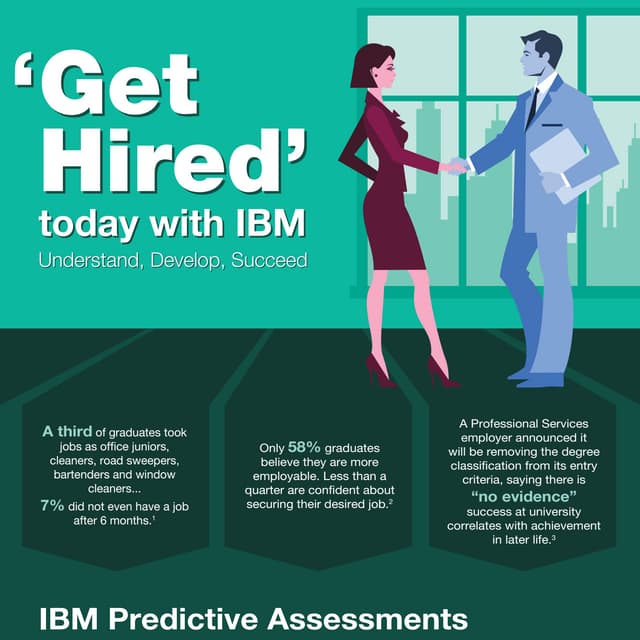 ‘Get Hired’ today with IBM

Understand, Develop, Succeed

A third of graduates took jobs as office juniors, cleaners, road sweepers, bartenders and window cleaners...

7% did not even have a job after 6 months.$^1$

Only 58% graduates believe they are more employable. Less than a quarter are confident about securing their desired job.$^2$

A Professional Services employer announced it will be removing the degree classification from its entry criteria, saying there is “no evidence” success at university correlates with achievement in later life.$^3$

IBM Predictive Assessments