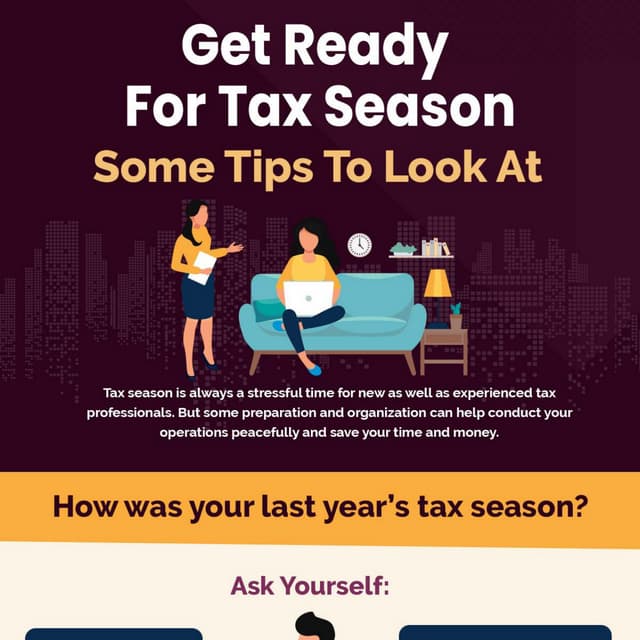 Get Ready For Tax Season

Some Tips To Look At

Tax season is always a stressful time for new as well as experienced tax professionals. But some preparation and organization can help conduct your operations peacefully and save your time and money.

How was your last year's tax season?

Ask Yourself: