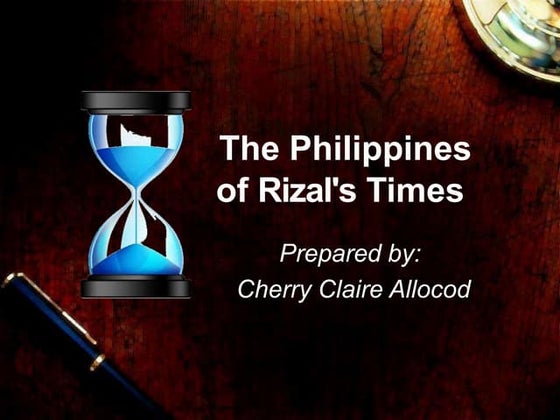 The Philippines of Rizal's Times

Prepared by:
Cherry Claire Allocod