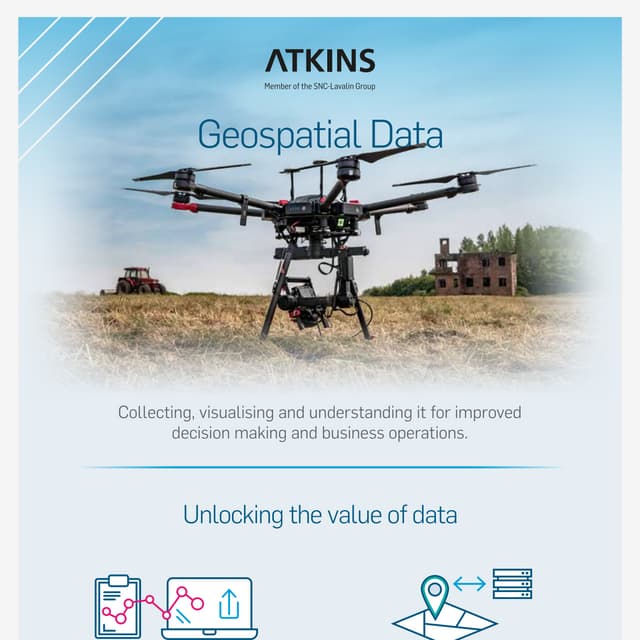 ATKINS

Member of the SNC-Lavalin Group

Geospatial Data

Collecting, visualising and understanding it for improved decision making and business operations.

Unlocking the value of data