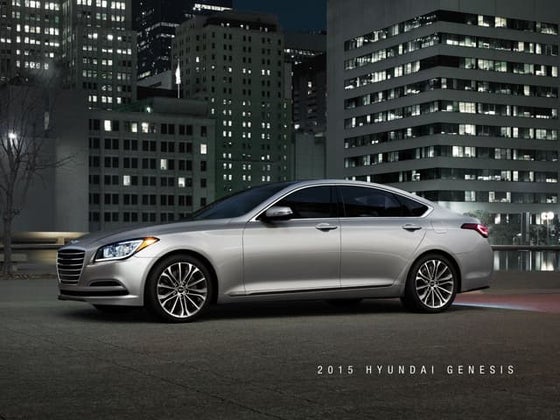 2015 HYUNDAI GENESIS