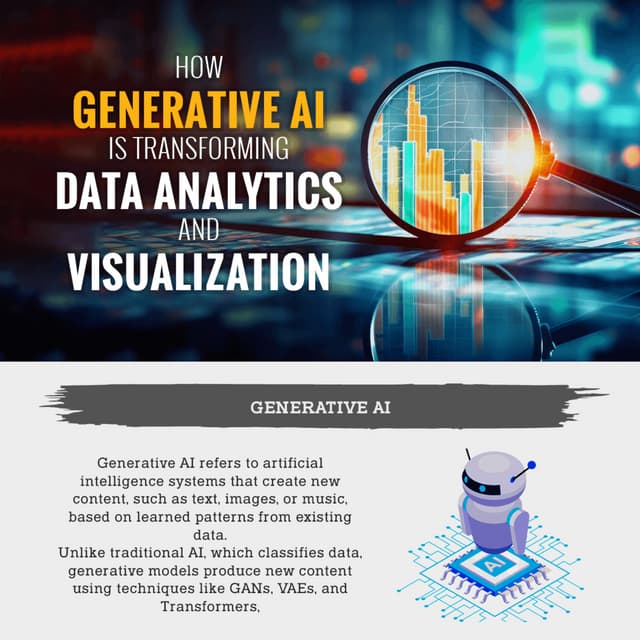 HOW
GENERATIVE AI
IS TRANSFORMING
DATA ANALYTICS
AND
VISUALIZATION

GENERATIVE AI

Generative AI refers to artificial intelligence systems that create new content, such as text, images, or music, based on learned patterns from existing data.
Unlike traditional AI, which classifies data, generative models produce new content using techniques like GANs, VAEs, and Transformers,

AI