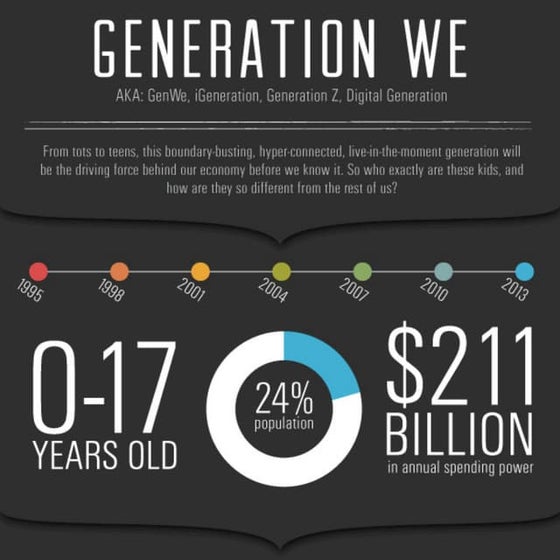 GENERATION WE

AKA: GenWe, iGeneration, Generation Z, Digital Generation

From tots to teens, this boundary-busting, hyper-connected, live-in-the-moment generation will be the driving force behind our economy before we know it. So who exactly are these kids, and how are they so different from the rest of us?

1995 1998 2001 2004 2007 2010 2013

0-17 YEARS OLD

24% population

$211 BILLION in annual spending power