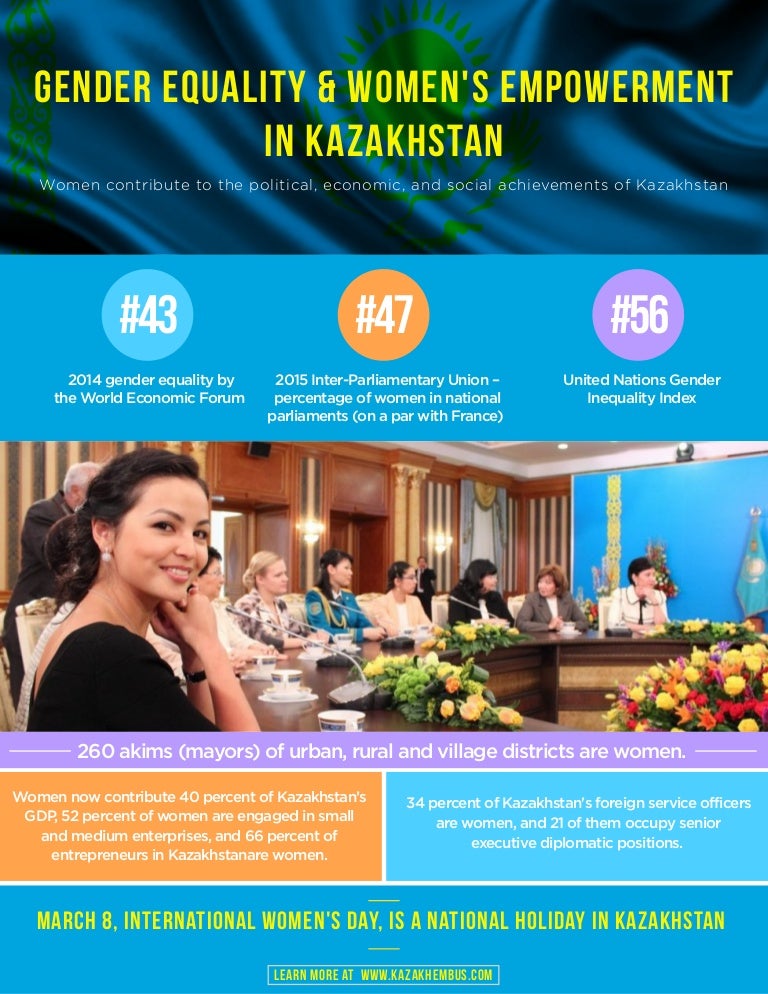 GENDER EQUALITY & WOMEN'S EMPOWERMENT IN KAZAKHSTAN

Women contribute to the political, economic, and social achievements of Kazakhstan

#43

2014 gender equality by the World Economic Forum

#47

2015 Inter-Parliamentary Union – percentage of women in national parliaments (on a par with France)

#56

United Nations Gender Inequality Index

260 akims (mayors) of urban, rural and village districts are women.

Women now contribute 40 percent of Kazakhstan's GDP, 52 percent of women are engaged in small and medium enterprises, and 66 percent of entrepreneurs in Kazakhstanare women.

34 percent of Kazakhstan's foreign service officers are women, and 21 of them occupy senior executive diplomatic positions.

MARCH 8, INTERNATIONAL WOMEN'S DAY, IS A NATIONAL HOLIDAY IN KAZAKHSTAN

LEARN MORE AT WWW.KAZAKHEMBUS.COM