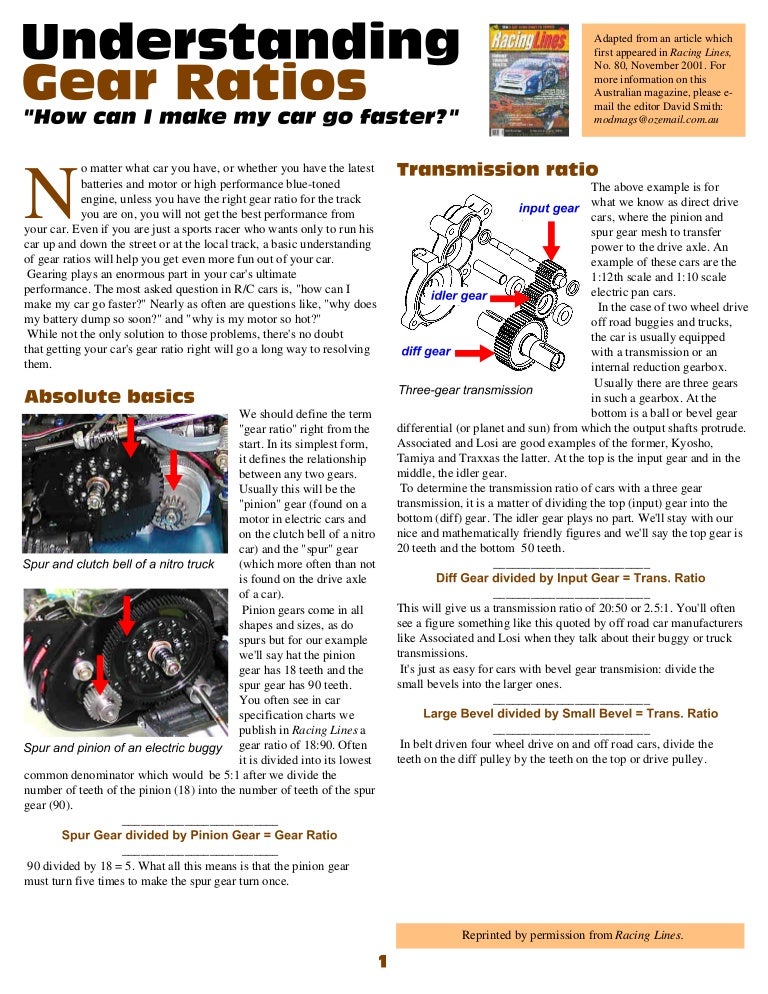 Understanding
Gear Ratios
"How can I make my car go faster?"

Racing Lines

Adapted from an article which first appeared in Racing Lines, No. 80, November 2001. For more information on this Australian magazine, please e-mail the editor David Smith: modmags@ozemail.com.au

No matter what car you have, or whether you have the latest batteries and motor or high performance blue-toned engine, unless you have the right gear ratio for the track you are on, you will not get the best performance from your car. Even if you are just a sports racer who wants only to run his car up and down the street or at the local track, a basic understanding of gear ratios will help you get even more fun out of your car.

Gearing plays an enormous part in your car's ultimate performance. The most asked question in R/C cars is, "how can I make my car go faster?" Nearly as often are questions like, "why does my battery dump so soon?" and "why is my motor so hot?"

While not the only solution to those problems, there's no doubt that getting your car's gear ratio right will go a long way to resolving them.

Absolute basics

Spur and clutch bell of a nitro truck

Spur and pinion of an electric buggy

We should define the term "gear ratio" right from the start. In its simplest form, it defines the relationship between any two gears. Usually this will be the "pinion" gear (found on a motor in electric cars and on the clutch bell of a nitro car) and the "spur" gear (which more often than not is found on the drive axle of a car).

Pinion gears come in all shapes and sizes, as do spurs but for our example we'll say hat the pinion gear has 18 teeth and the spur gear has 90 teeth. You often see in car specification charts we publish in Racing Lines a gear ratio of 18:90. Often it is divided into its lowest common denominator which would be 5:1 after we divide the number of teeth of the pinion (18) into the number of teeth of the spur gear (90).

Spur Gear divided by Pinion Gear = Gear Ratio

90 divided by 18 = 5. What all this means is that the pinion gear must turn five times to make the spur gear turn once.

Transmission ratio

input gear
idler gear
diff gear
Three-gear transmission

The above example is for what we know as direct drive cars, where the pinion and spur gear mesh to transfer power to the drive axle. An example of these cars are the 1:12th scale and 1:10 scale electric pan cars.

In the case of two wheel drive off road buggies and trucks, the car is usually equipped with a transmission or an internal reduction gearbox.

Usually there are three gears in such a gearbox. At the bottom is a ball or bevel gear differential (or planet and sun) from which the output shafts protrude. Associated and Losi are good examples of the former, Kyosho, Tamiya and Traxxas the latter. At the top is the input gear and in the middle, the idler gear.

To determine the transmission ratio of cars with a three gear transmission, it is a matter of dividing the top (input) gear into the bottom (diff) gear. The idler gear plays no part. We'll stay with our nice and mathematically friendly figures and we'll say the top gear is 20 teeth and the bottom 50 teeth.

Diff Gear divided by Input Gear = Trans. Ratio

This will give us a transmission ratio of 20:50 or 2.5:1. You'll often see a figure something like this quoted by off road car manufacturers like Associated and Losi when they talk about their buggy or truck transmissions.

It's just as easy for cars with bevel gear transmision: divide the small bevels into the larger ones.

Large Bevel divided by Small Bevel = Trans. Ratio

In belt driven four wheel drive on and off road cars, divide the teeth on the diff pulley by the teeth on the top or drive pulley.

Reprinted by permission from Racing Lines.

1