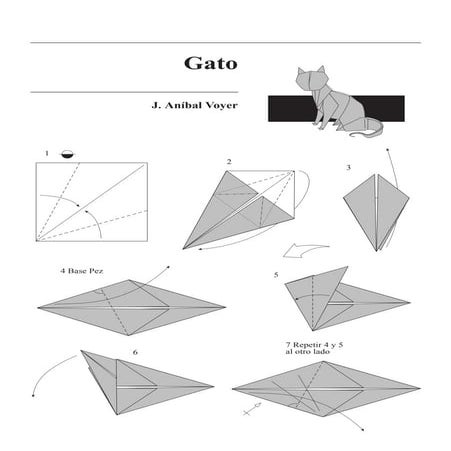 Gato

J. Aníbal Voyer

1

2

3

4 Base Pez

5

6

7 Repetir 4 y 5
al otro lado