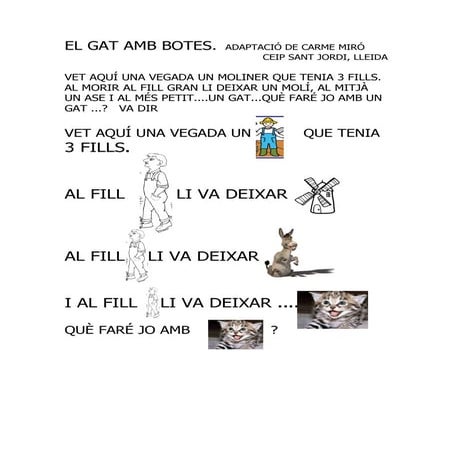 EL GAT AMB BOTES. ADAPTACIÓ DE CARME MIRÓ
CEIP SANT JORDI, LLEIDA

VET AQUÍ UNA VEGADA UN MOLINER QUE TENIA 3 FILLS. AL MORIR AL FILL GRAN LI DEIXAR UN MOLÍ, AL MITJÀ UN ASE I AL MÉS PETIT....UN GAT...QUÈ FARÉ JO AMB UN GAT ...? VA DIR

VET AQUÍ UNA VEGADA UN QUE TENIA 3 FILLS.

AL FILL LI VA DEIXAR

AL FILL LI VA DEIXAR

I AL FILL LI VA DEIXAR ....

QUÈ FARÉ JO AMB ?