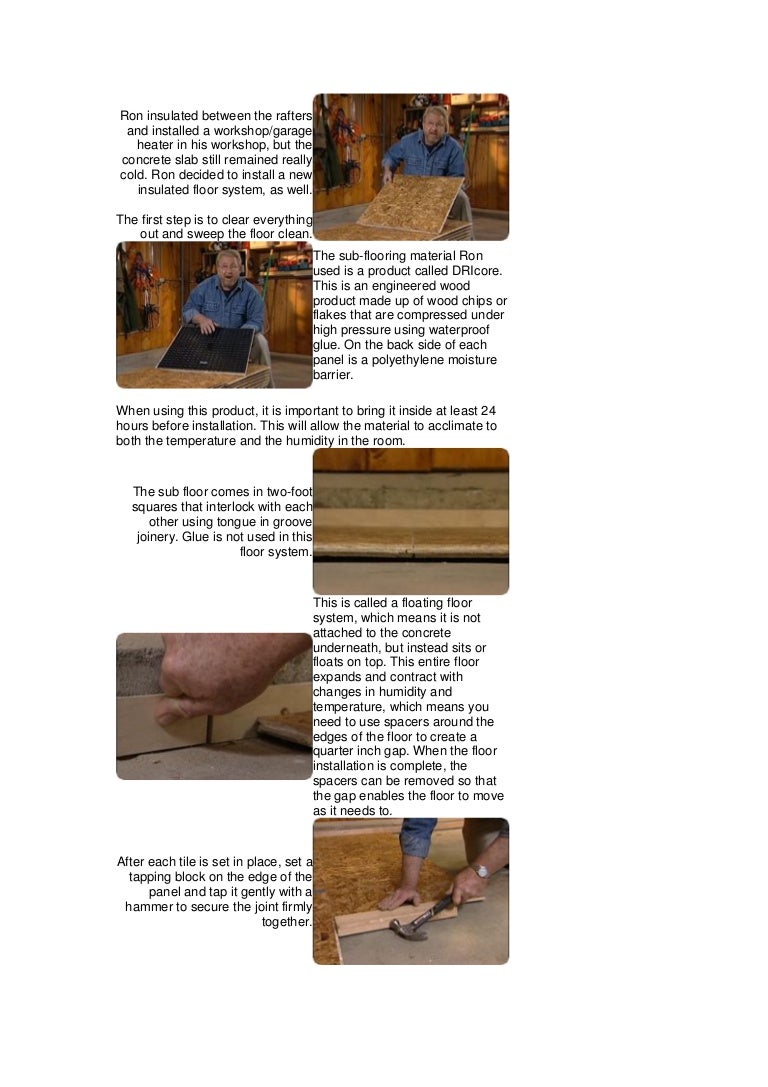 Ron insulated between the rafters and installed a workshop/garage heater in his workshop, but the concrete slab still remained really cold. Ron decided to install a new insulated floor system, as well.

The first step is to clear everything out and sweep the floor clean.

The sub-flooring material Ron used is a product called DRIcore. This is an engineered wood product made up of wood chips or flakes that are compressed under high pressure using waterproof glue. On the back side of each panel is a polyethylene moisture barrier.

When using this product, it is important to bring it inside at least 24 hours before installation. This will allow the material to acclimate to both the temperature and the humidity in the room.

The sub floor comes in two-foot squares that interlock with each other using tongue in groove joinery. Glue is not used in this floor system.

This is called a floating floor system, which means it is not attached to the concrete underneath, but instead sits or floats on top. This entire floor expands and contract with changes in humidity and temperature, which means you need to use spacers around the edges of the floor to create a quarter inch gap. When the floor installation is complete, the spacers can be removed so that the gap enables the floor to move as it needs to.

After each tile is set in place, set a tapping block on the edge of the panel and tap it gently with a hammer to secure the joint firmly together.