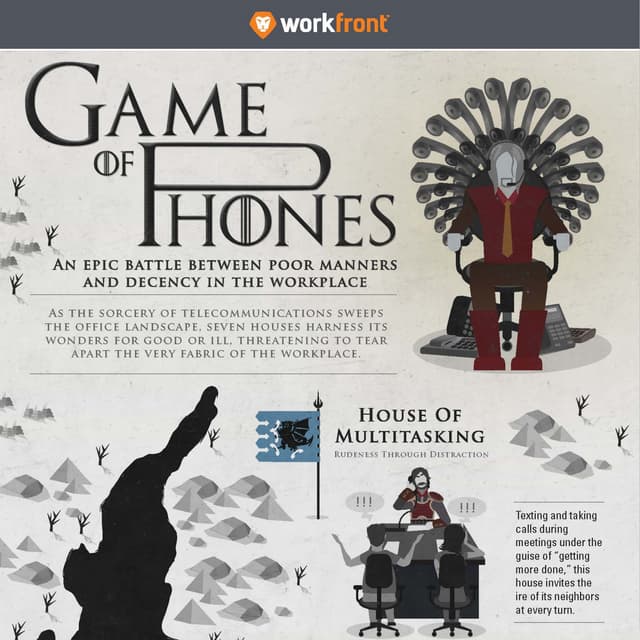 workfront

GAME OF PHONES

AN EPIC BATTLE BETWEEN POOR MANNERS AND DECENCY IN THE WORKPLACE

AS THE SORCERY OF TELECOMMUNICATIONS SWEEPS THE OFFICE LANDSCAPE, SEVEN HOUSES HARNESS ITS WONDERS FOR GOOD OR ILL, THREATENING TO TEAR APART THE VERY FABRIC OF THE WORKPLACE.

HOUSE OF MULTITASKING
RUDENESS THROUGH DISTRACTION

!!!

!!!

Texting and taking calls during meetings under the guise of "getting more done," this house invites the ire of its neighbors at every turn.