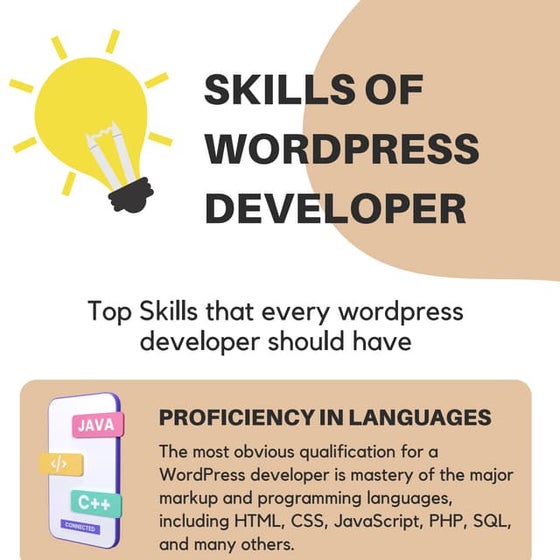 SKILLS OF WORDPRESS DEVELOPER

Top Skills that every wordpress developer should have

JAVA
</>
C++
CONNECTED

PROFICIENCY IN LANGUAGES

The most obvious qualification for a WordPress developer is mastery of the major markup and programming languages, including HTML, CSS, JavaScript, PHP, SQL, and many others.