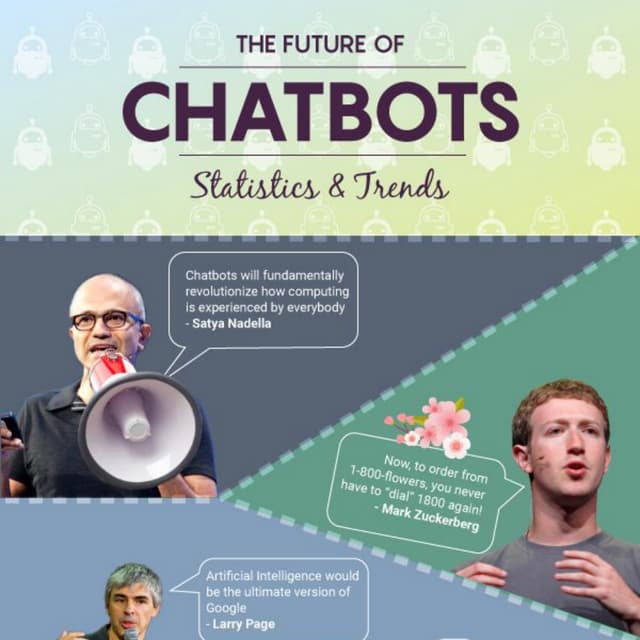 THE FUTURE OF
CHATBOTS
Statistics & Trends

Chatbots will fundamentally revolutionize how computing is experienced by everybody
- Satya Nadella

Now, to order from 1-800-flowers, you never have to "dial" 1800 again!
- Mark Zuckerberg

Artificial Intelligence would be the ultimate version of Google
- Larry Page