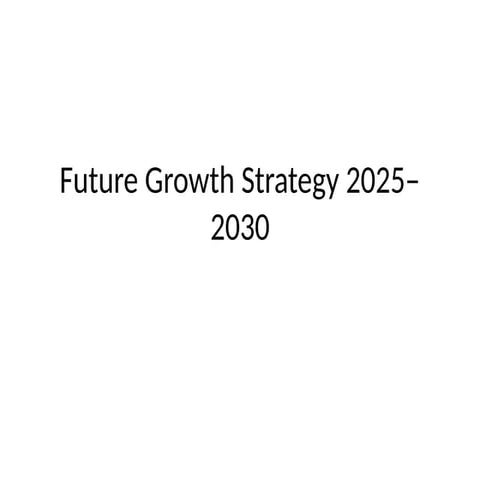 Future Growth Strategy 2025–2030