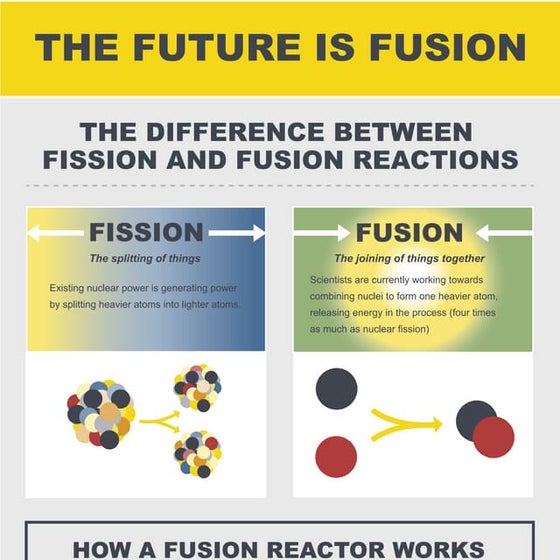 THE FUTURE IS FUSION

THE DIFFERENCE BETWEEN FISSION AND FUSION REACTIONS

FISSION

The splitting of things

Existing nuclear power is generating power by splitting heavier atoms into lighter atoms.

FUSION

The joining of things together

Scientists are currently working towards combining nuclei to form one heavier atom, releasing energy in the process (four times as much as nuclear fission)

HOW A FUSION REACTOR WORKS