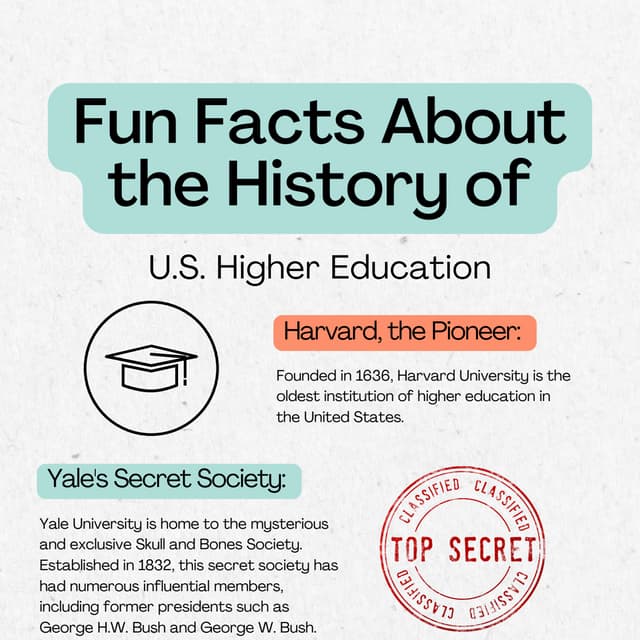 Fun Facts About the History of

U.S. Higher Education

Harvard, the Pioneer:

Founded in 1636, Harvard University is the oldest institution of higher education in the United States.

Yale's Secret Society:

Yale University is home to the mysterious and exclusive Skull and Bones Society. Established in 1832, this secret society has had numerous influential members, including former presidents such as George H.W. Bush and George W. Bush.

CLASSIFIED CLASSIFIED
TOP SECRET
CLASSIFIED CLASSIFIED