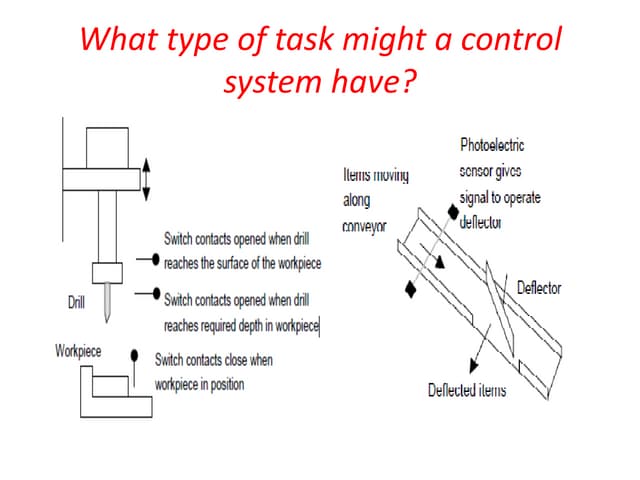 What type of task might a control system have?

Switch contacts opened when drill reaches the surface of the workpiece

Drill

Switch contacts opened when drill reaches required depth in workpiece

Workpiece

Switch contacts close when workpiece in position

Items moving along conveyor

Photoelectric sensor gives signal to operate deflector

Deflector

Deflected items