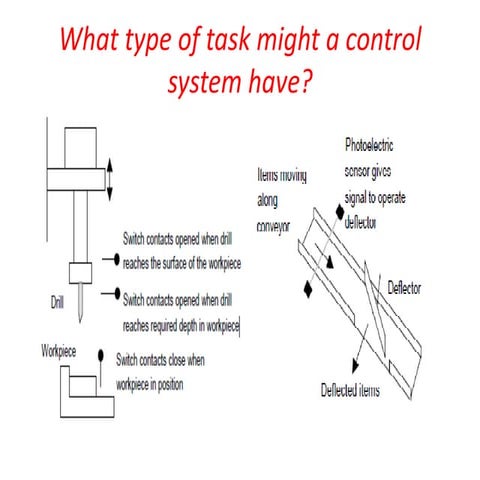 What type of task might a control system have?

Switch contacts opened when drill reaches the surface of the workpiece

Drill

Switch contacts opened when drill reaches required depth in workpiece

Workpiece

Switch contacts close when workpiece in position

Items moving along conveyor

Photoelectric sensor gives signal to operate deflector

Deflector

Deflected items