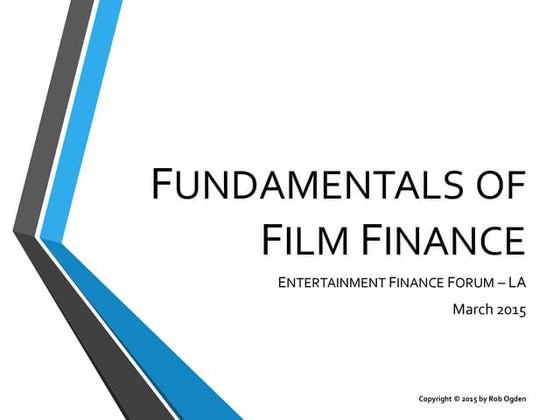 FUNDAMENTALS OF FILM FINANCE

ENTERTAINMENT FINANCE FORUM – LA

March 2015

Copyright © 2015 by Rob Ogden