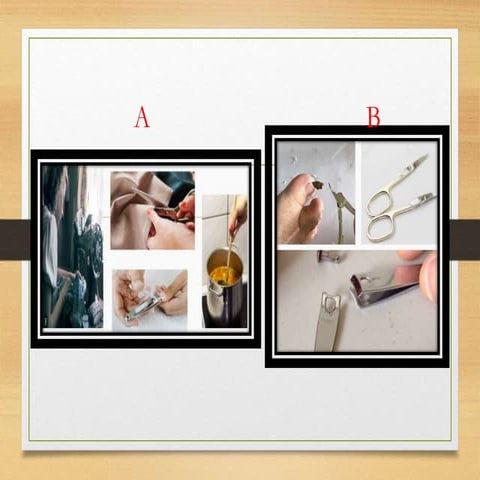 A

B