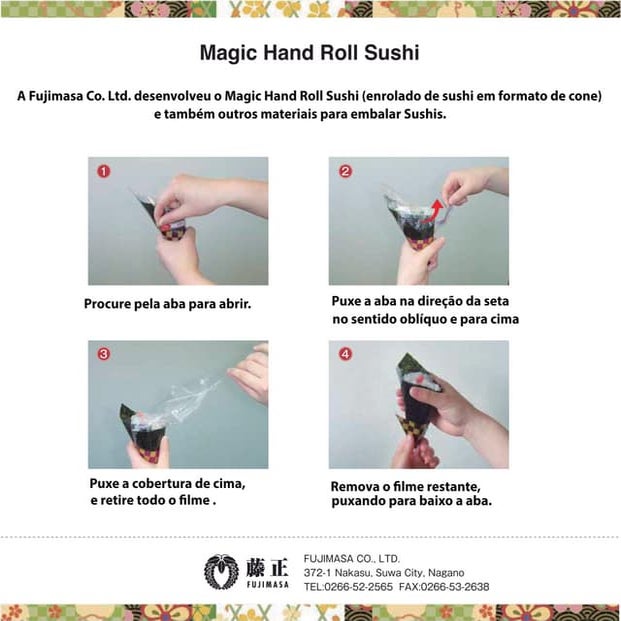 Magic Hand Roll Sushi

A Fujimasa Co. Ltd. desenvolveu o Magic Hand Roll Sushi (enrolado de sushi em formato de cone) e também outros materiais para embalar Sushis.

1

Procure pela aba para abrir.

2

Puxe a aba na direção da seta no sentido oblíquo e para cima

3

Puxe a cobertura de cima, e retire todo o filme .

4

Remova o filme restante, puxando para baixo a aba.

藤正
FUJIMASA

FUJIMASA CO., LTD.
372-1 Nakasu, Suwa City, Nagano
TEL:0266-52-2565 FAX:0266-53-2638