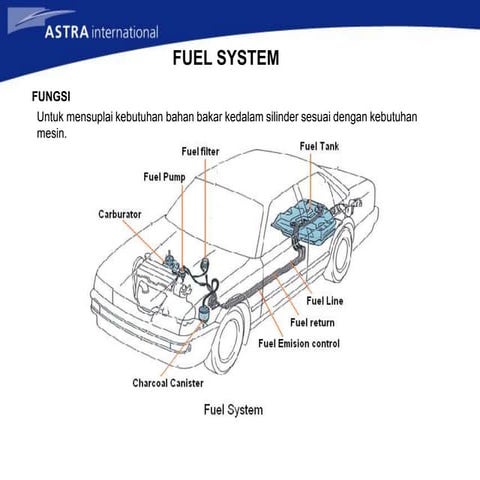 ASTRA international

FUEL SYSTEM

FUNGSI

Untuk mensuplai kebutuhan bahan bakar kedalam silinder sesuai dengan kebutuhan mesin.

Fuel filter

Fuel Tank

Fuel Pump

Carburator

Fuel Line

Fuel return

Fuel Emision control

Charcoal Canister

Fuel System