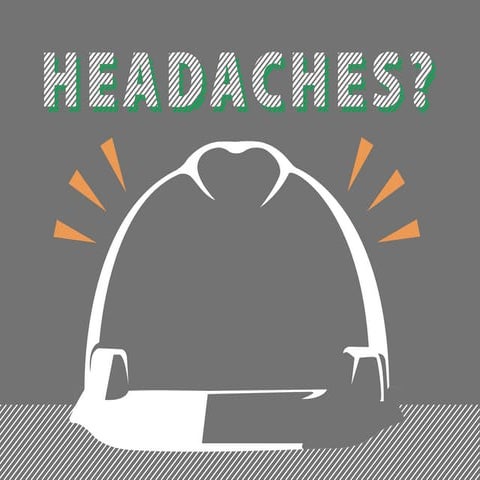 HEADACHES?