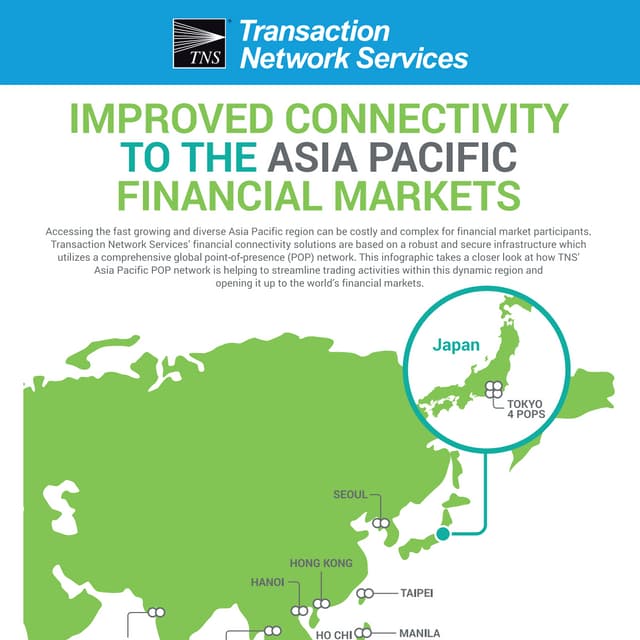 TNS Transaction Network Services

IMPROVED CONNECTIVITY TO THE ASIA PACIFIC FINANCIAL MARKETS

Accessing the fast growing and diverse Asia Pacific region can be costly and complex for financial market participants. Transaction Network Services' financial connectivity solutions are based on a robust and secure infrastructure which utilizes a comprehensive global point-of-presence (POP) network. This infographic takes a closer look at how TNS' Asia Pacific POP network is helping to streamline trading activities within this dynamic region and opening it up to the world's financial markets.

Japan

TOKYO
4 POPS

SEOUL

HONG KONG

HANOI

TAIPEI

HO CHI

MANILA