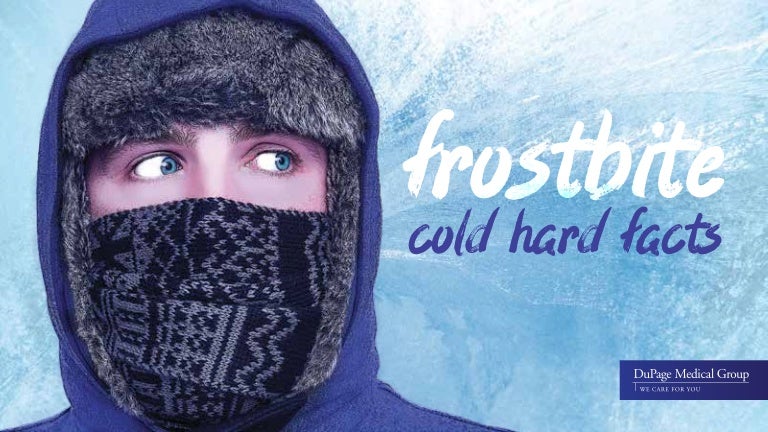 frostbite
cold hard facts

DuPage Medical Group
WE CARE FOR YOU