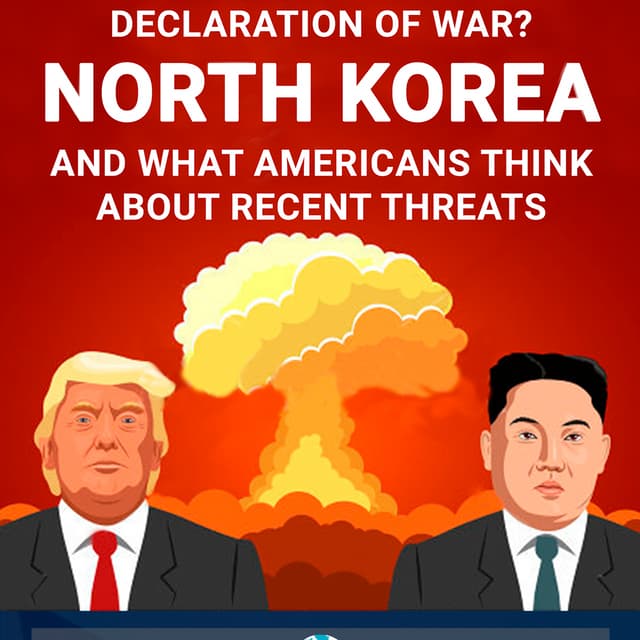 DECLARATION OF WAR?
NORTH KOREA
AND WHAT AMERICANS THINK ABOUT RECENT THREATS