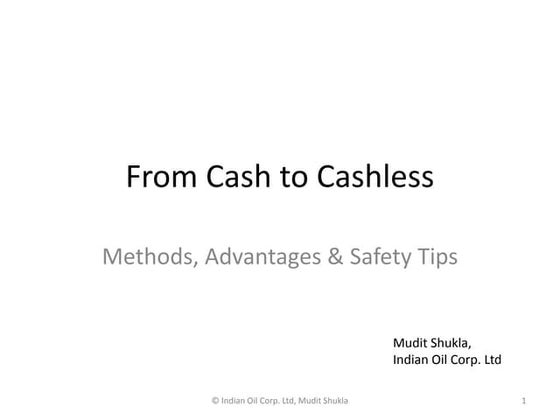 From Cash to Cashless

Methods, Advantages & Safety Tips

Mudit Shukla,
Indian Oil Corp. Ltd

© Indian Oil Corp. Ltd, Mudit Shukla

1