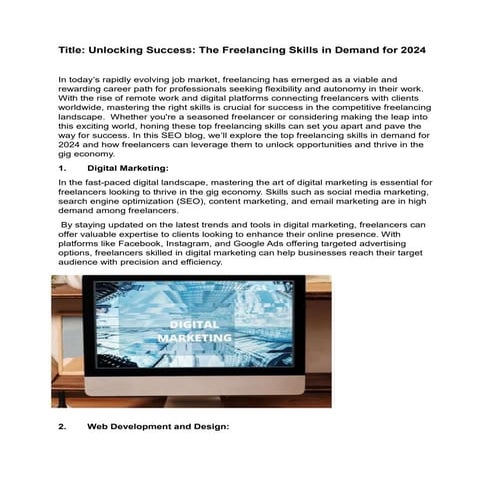 Title: Unlocking Success: The Freelancing Skills in Demand for 2024

In today's rapidly evolving job market, freelancing has emerged as a viable and rewarding career path for professionals seeking flexibility and autonomy in their work. With the rise of remote work and digital platforms connecting freelancers with clients worldwide, mastering the right skills is crucial for success in the competitive freelancing landscape. Whether you're a seasoned freelancer or considering making the leap into this exciting world, honing these top freelancing skills can set you apart and pave the way for success. In this SEO blog, we'll explore the top freelancing skills in demand for 2024 and how freelancers can leverage them to unlock opportunities and thrive in the gig economy.

1. Digital Marketing:

In the fast-paced digital landscape, mastering the art of digital marketing is essential for freelancers looking to thrive in the gig economy. Skills such as social media marketing, search engine optimization (SEO), content marketing, and email marketing are in high demand among freelancers.

By staying updated on the latest trends and tools in digital marketing, freelancers can offer valuable expertise to clients looking to enhance their online presence. With platforms like Facebook, Instagram, and Google Ads offering targeted advertising options, freelancers skilled in digital marketing can help businesses reach their target audience with precision and efficiency.

DIGITAL MARKETING

2. Web Development and Design: