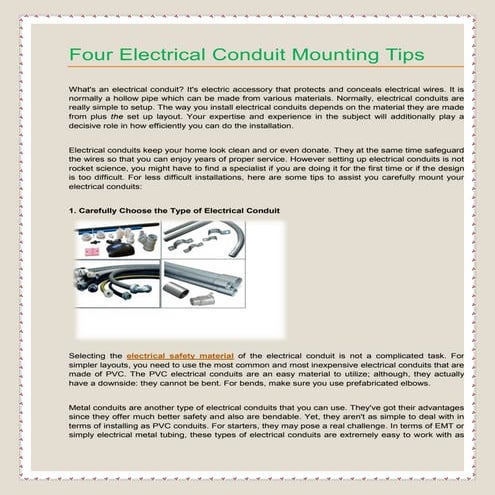 Four Electrical Conduit Mounting Tips

What's an electrical conduit? It's electric accessory that protects and conceals electrical wires. It is normally a hollow pipe which can be made from various materials. Normally, electrical conduits are really simple to setup. The way you install electrical conduits depends on the material they are made from plus the set up layout. Your expertise and experience in the subject will additionally play a decisive role in how efficiently you can do the installation.

Electrical conduits keep your home look clean and or even donate. They at the same time safeguard the wires so that you can enjoy years of proper service. However setting up electrical conduits is not rocket science, you might have to find a specialist if you are doing it for the first time or if the design is too difficult. For less difficult installations, here are some tips to assist you carefully mount your electrical conduits:

1. Carefully Choose the Type of Electrical Conduit

Selecting the electrical safety material of the electrical conduit is not a complicated task. For simpler layouts, you need to use the most common and most inexpensive electrical conduits that are made of PVC. The PVC electrical conduits are an easy material to utilize; although, they actually have a downside: they cannot be bent. For bends, make sure you use prefabricated elbows.

Metal conduits are another type of electrical conduits that you can use. They've got their advantages since they offer much better safety and also are bendable. Yet, they aren't as simple to deal with in terms of installing as PVC conduits. For starters, they may pose a real challenge. In terms of EMT or simply electrical metal tubing, these types of electrical conduits are extremely easy to work with as