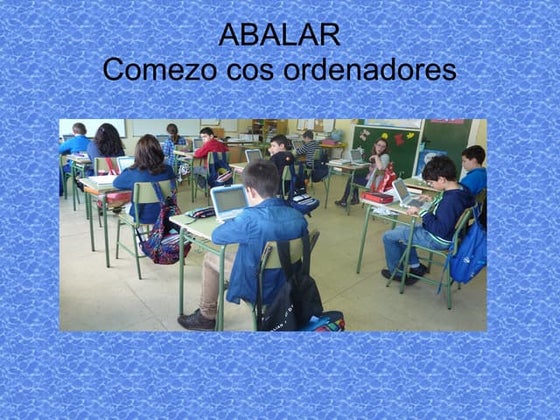 ABALAR
Comezo cos ordenadores