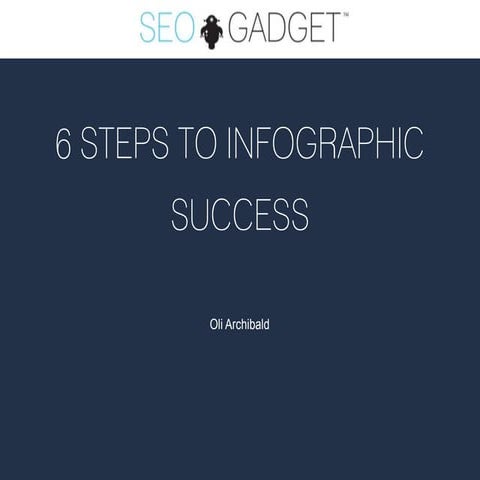 SEO GADGET™

6 STEPS TO INFOGRAPHIC SUCCESS

Oli Archibald