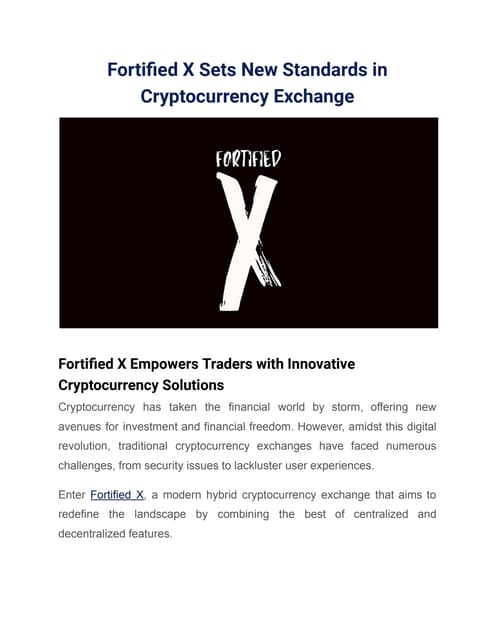 Fortified X Sets New Standards in Cryptocurrency Exchange

FORTIFIED
X

Fortified X Empowers Traders with Innovative Cryptocurrency Solutions

Cryptocurrency has taken the financial world by storm, offering new avenues for investment and financial freedom. However, amidst this digital revolution, traditional cryptocurrency exchanges have faced numerous challenges, from security issues to lackluster user experiences.

Enter Fortified X, a modern hybrid cryptocurrency exchange that aims to redefine the landscape by combining the best of centralized and decentralized features.