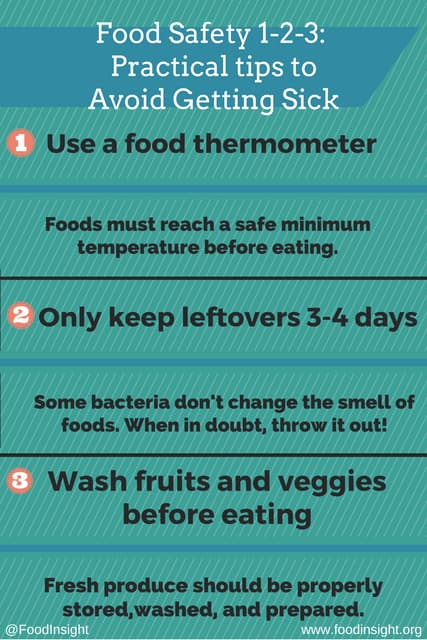 Food Safety 1-2-3:
Practical tips to
Avoid Getting Sick

1 Use a food thermometer

Foods must reach a safe minimum temperature before eating.

2 Only keep leftovers 3-4 days

Some bacteria don't change the smell of foods. When in doubt, throw it out!

3 Wash fruits and veggies before eating

Fresh produce should be properly stored,washed, and prepared.

@FoodInsight

www.foodinsight.org