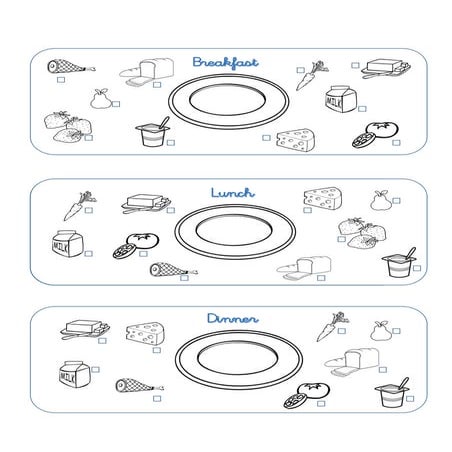 Breakfast

MILK

Lunch

MILK

Dinner

MILK