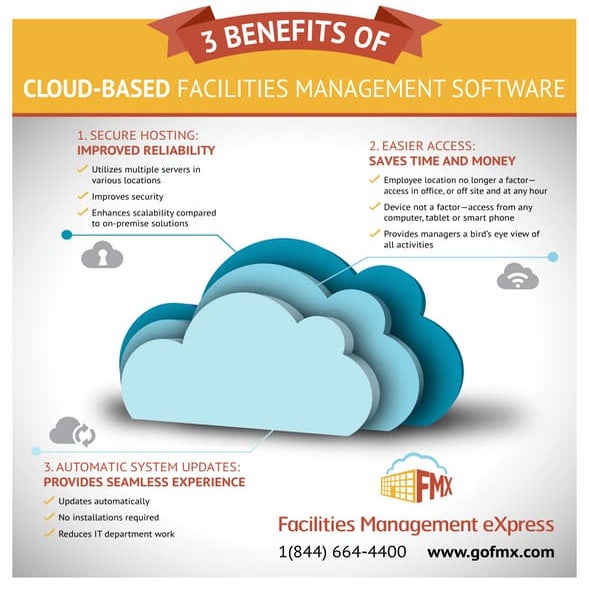 3 BENEFITS OF

CLOUD-BASED FACILITIES MANAGEMENT SOFTWARE

1. SECURE HOSTING:
IMPROVED RELIABILITY

Utilizes multiple servers in various locations

Improves security

Enhances scalability compared to on-premise solutions

2. EASIER ACCESS:
SAVES TIME AND MONEY

Employee location no longer a factor—access in office, or off site and at any hour

Device not a factor—access from any computer, tablet or smart phone

Provides managers a bird's eye view of all activities

3. AUTOMATIC SYSTEM UPDATES:
PROVIDES SEAMLESS EXPERIENCE

Updates automatically

No installations required

Reduces IT department work

FMX

Facilities Management eXpress

1(844) 664-4400 www.gofmx.com